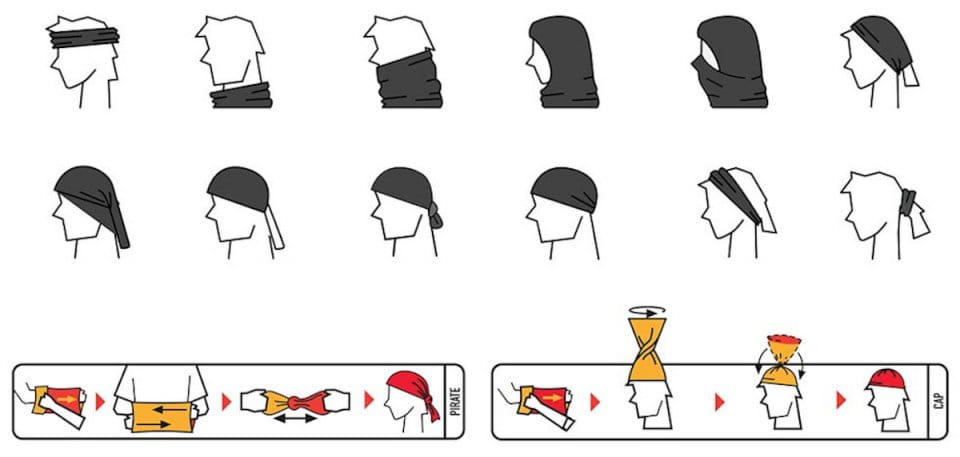 PIRATE

CAP