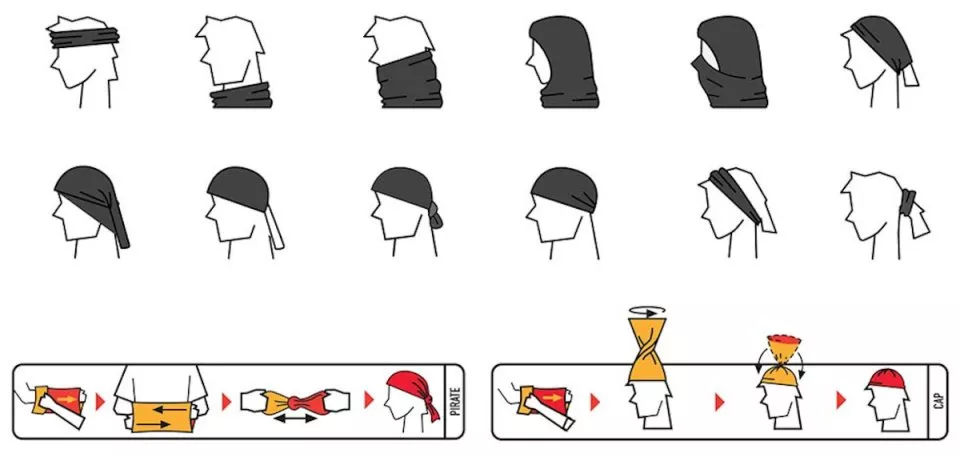 PIRATE

CAP